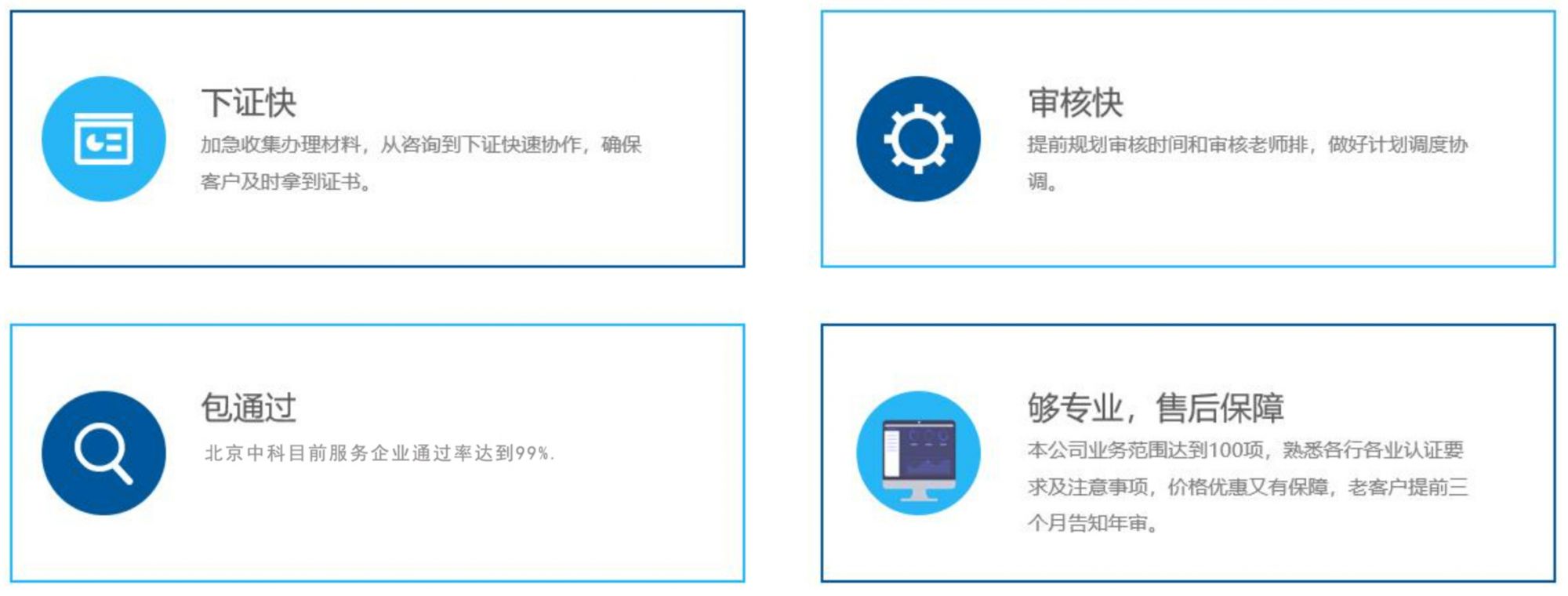 下证快

加急收集办理材料，从咨询到下证快速协作，确保客户及时拿到证书。

审核快

提前规划审核时间和审核老师排，做好计划调度协调。

包通过

北京中科目前服务企业通过率达到99%.

够专业，售后保障

本公司业务范围达到100项，熟悉各行各业认证要求及注意事项，价格优惠又有保障，老客户提前三个月告知年审。